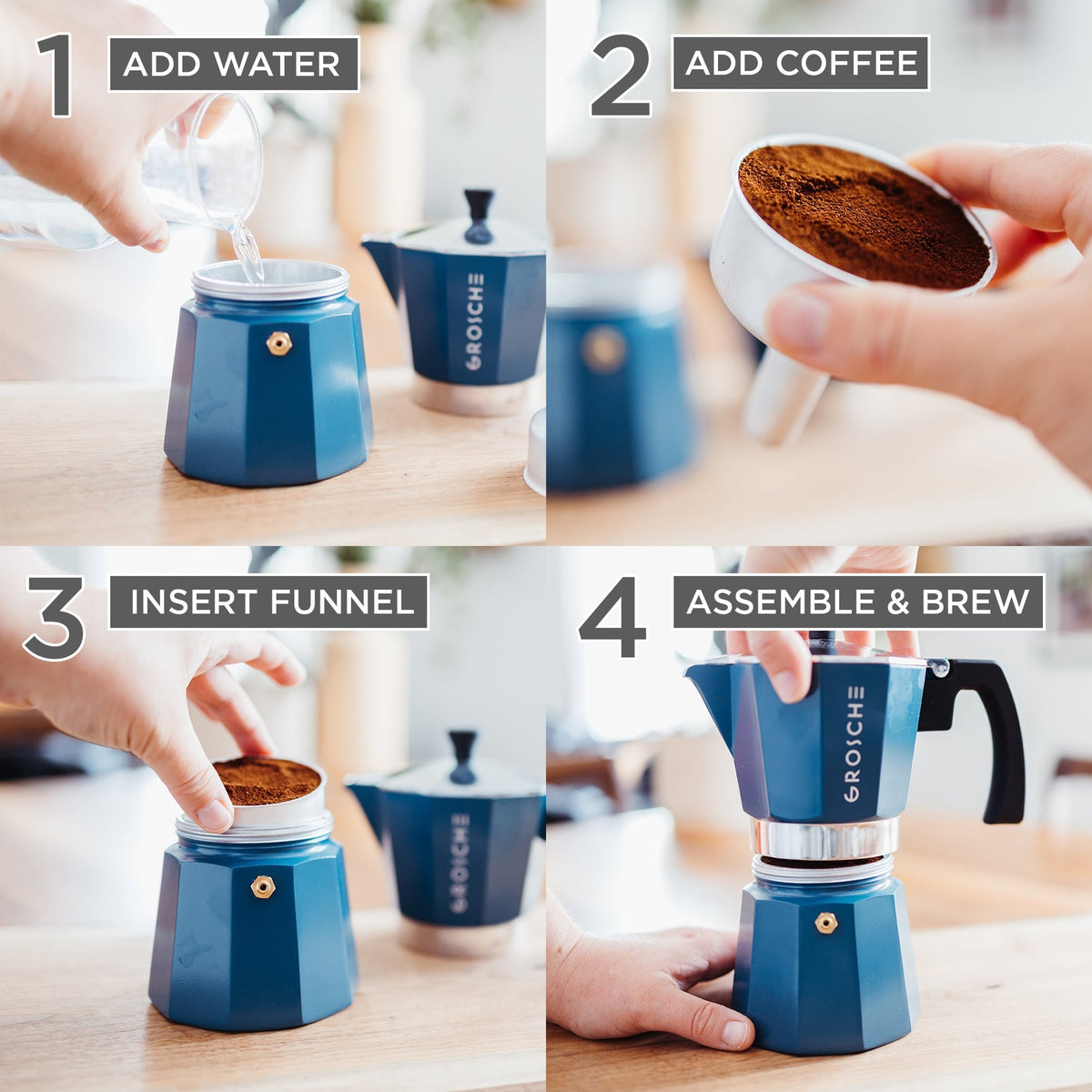 1 ADD WATER

GROSCHE

2 ADD COFFEE

3 INSERT FUNNEL

GROSCHE

4 ASSEMBLE & BREW

GROSCHE